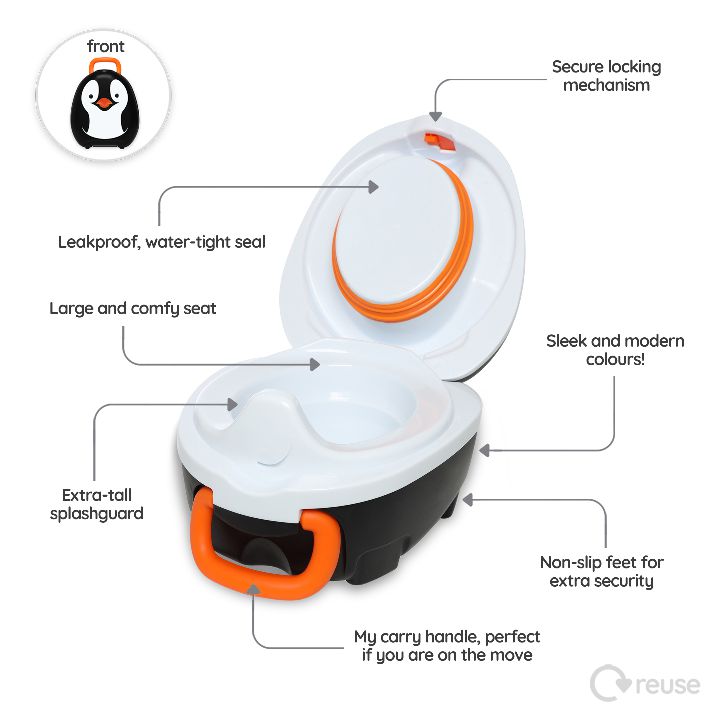 front

Secure locking mechanism

Leakproof, water-tight seal

Large and comfy seat

Sleek and modern colours!

Extra-tall splashguard

Non-slip feet for extra security

My carry handle, perfect if you are on the move

reuse